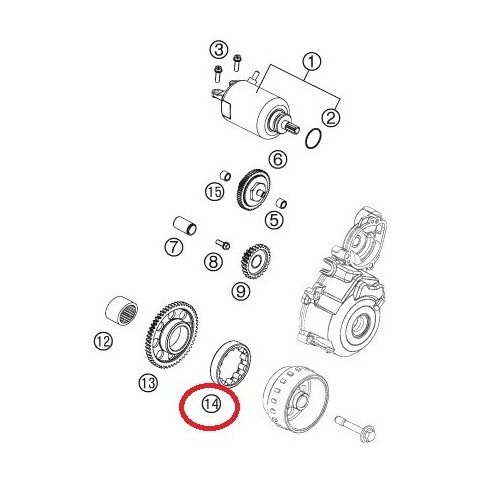 3
1
2
6
15
5
7
8
9
12
13
14