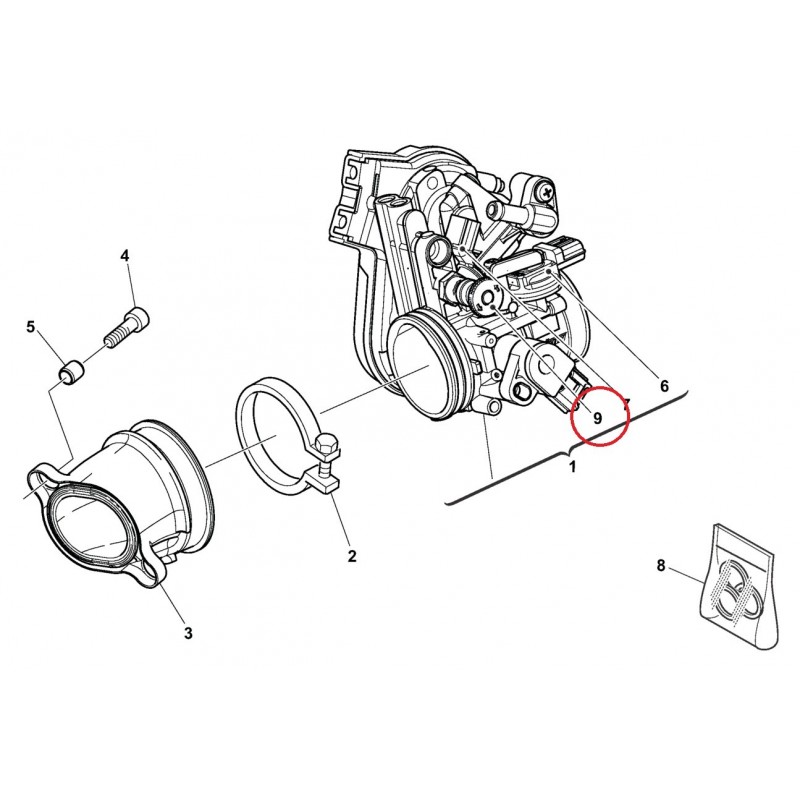 4
5
6
9
7
1
2
3
8