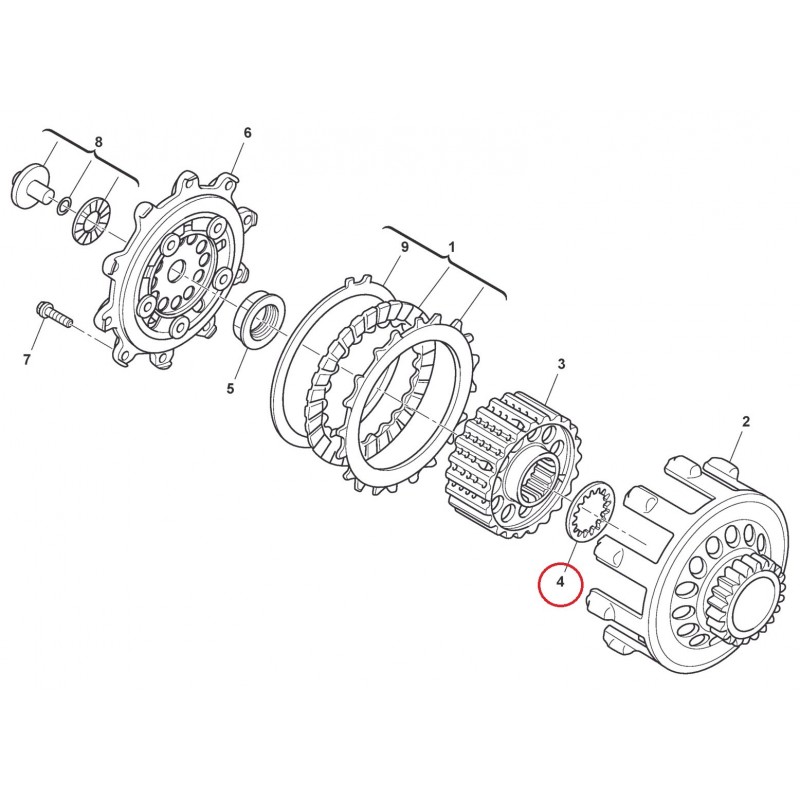 8
6
9
1
7
5
3
2
4