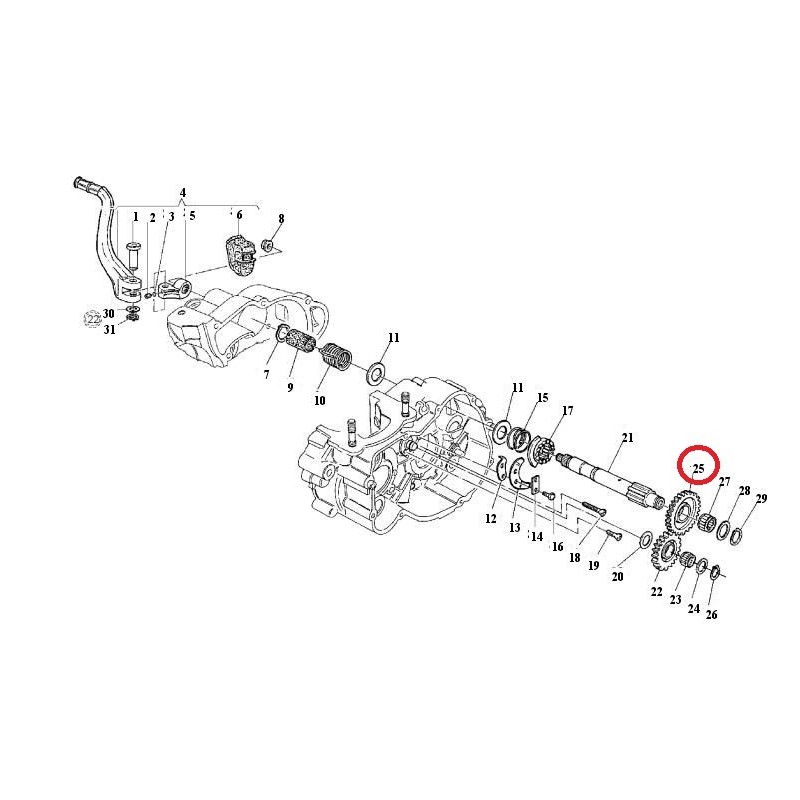 4
1
2
3
5
6
8
22
30
31
7
9
10
11
11
15
17
21
25
27
28
29
12
13
14
16
18
19
20
22
23
24
26