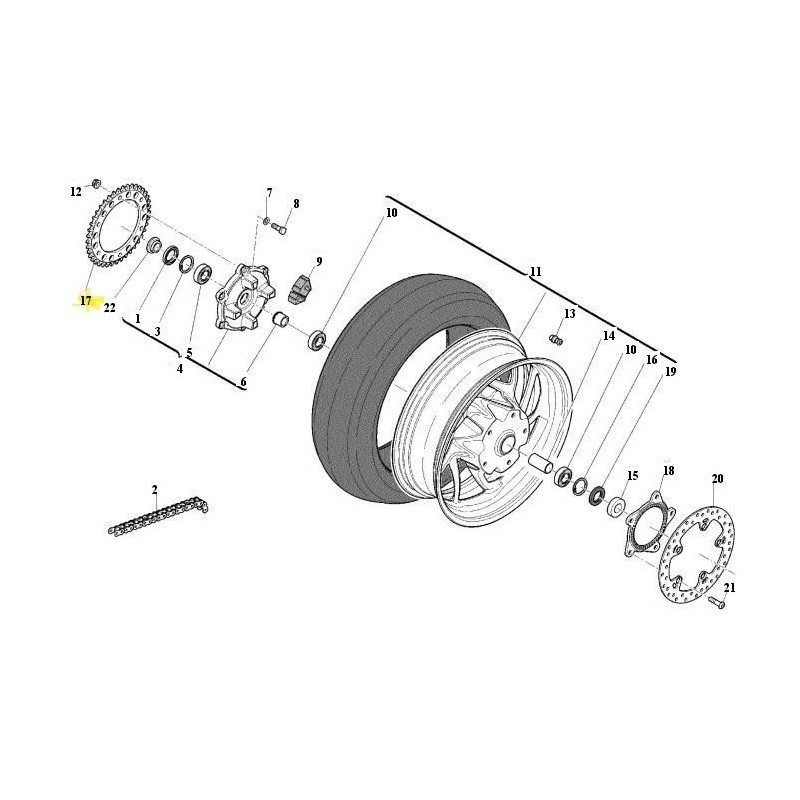 12
7
8
10
9
11
17
22
1
3
5
4
6
13
14
10
16
19
2
15
18
20
21