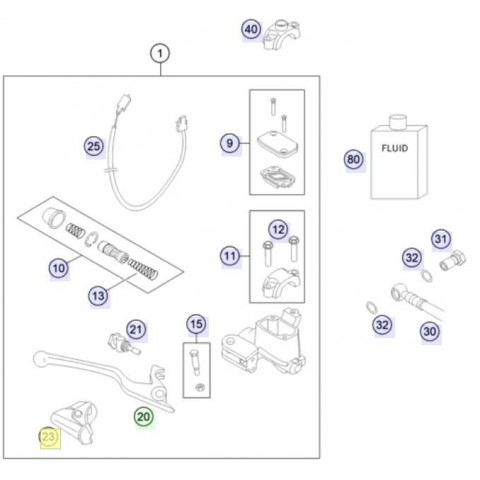 40
1
25
9
FLUID
80
10
13
12
11
31
32
32
30
21
15
20
23